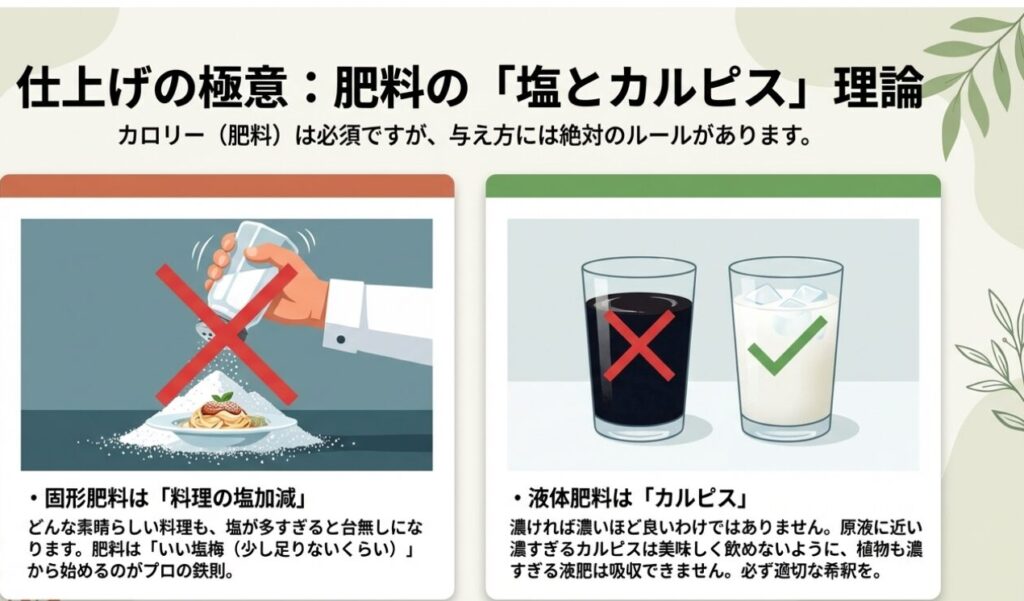 仕上げの極意：肥料の「塩とカルピス」理論

カロリー（肥料）は必須ですが、与え方には絶対のルールがあります。

・固形肥料は「料理の塩加減」

どんな素晴らしい料理も、塩が多すぎると台無しになります。肥料は「いい塩梅（少し足りないくらい）」から始めるのがプロの鉄則。

・液体肥料は「カルピス」

濃ければ濃いほど良いわけではありません。原液に近い濃すぎるカルピスは美味しく飲めないように、植物も濃すぎる液肥は吸収できません。必ず適切な希釈を。